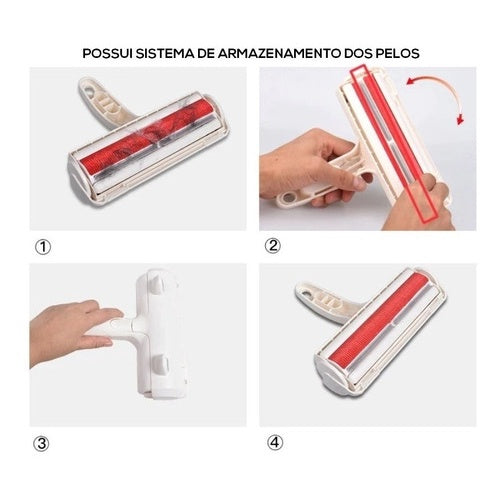 POSSUI SISTEMA DE ARMAZENAMENTO DOS PELOS

①

②

③

④